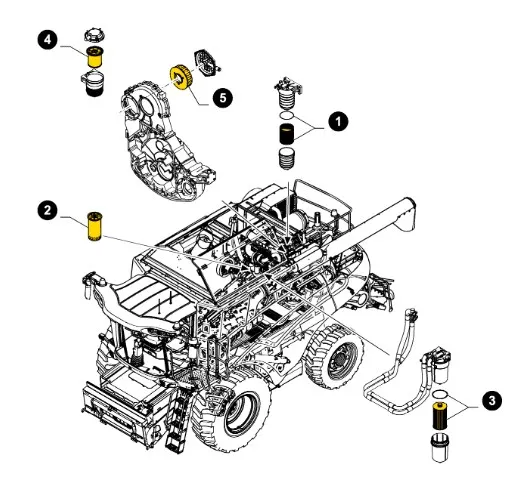 4
5
1
2
3